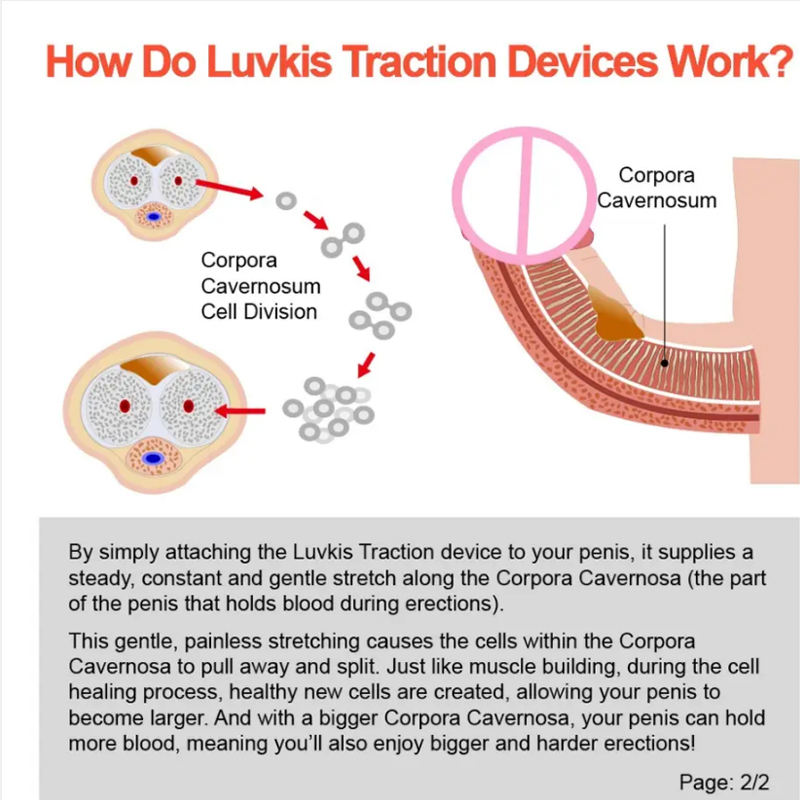 How Do Luvkis Traction Devices Work?

Corpora Cavernosum Cell Division

Corpora Cavernosum

By simply attaching the Luvkis Traction device to your penis, it supplies a steady, constant and gentle stretch along the Corpora Cavernosa (the part of the penis that holds blood during erections).

This gentle, painless stretching causes the cells within the Corpora Cavernosa to pull away and split. Just like muscle building, during the cell healing process, healthy new cells are created, allowing your penis to become larger. And with a bigger Corpora Cavernosa, your penis can hold more blood, meaning you'll also enjoy bigger and harder erections!

Page: 2/2